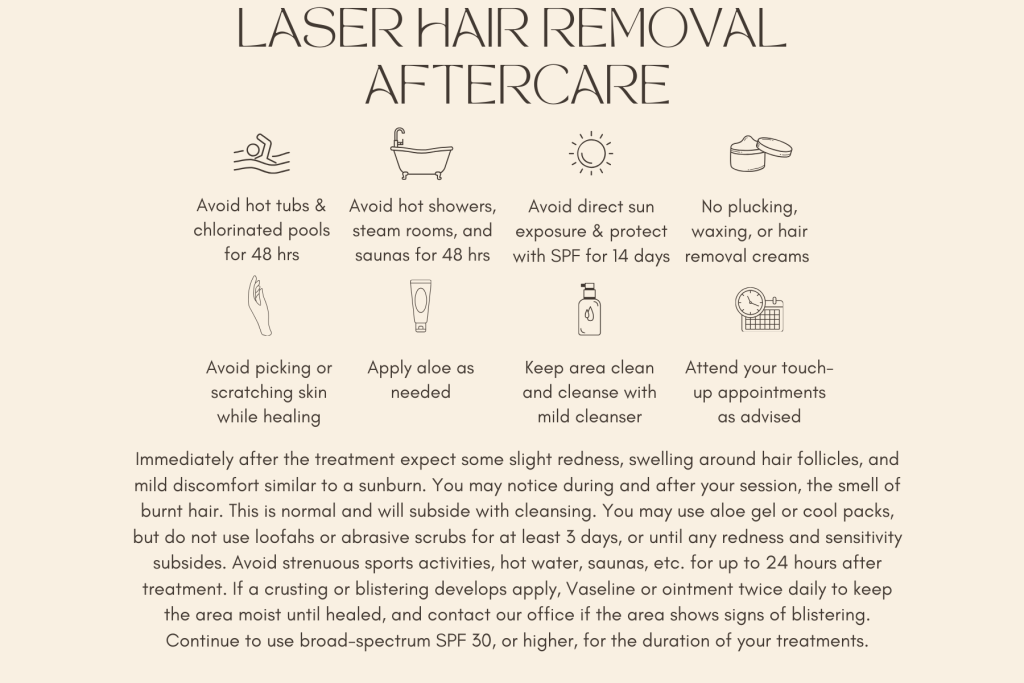 LASER HAIR REMOVAL AFTERCARE

Avoid hot tubs & chlorinated pools for 48 hrs

Avoid hot showers, steam rooms, and saunas for 48 hrs

Avoid direct sun exposure & protect with SPF for 14 days

No plucking, waxing, or hair removal creams

Avoid picking or scratching skin while healing

Apply aloe as needed

Keep area clean and cleanse with mild cleanser

Attend your touch-up appointments as advised

Immediately after the treatment expect some slight redness, swelling around hair follicles, and mild discomfort similar to a sunburn. You may notice during and after your session, the smell of burnt hair. This is normal and will subside with cleansing. You may use aloe gel or cool packs, but do not use loofahs or abrasive scrubs for at least 3 days, or until any redness and sensitivity subsides. Avoid strenuous sports activities, hot water, saunas, etc. for up to 24 hours after treatment. If a crusting or blistering develops apply, Vaseline or ointment twice daily to keep the area moist until healed, and contact our office if the area shows signs of blistering. Continue to use broad-spectrum SPF 30, or higher, for the duration of your treatments.